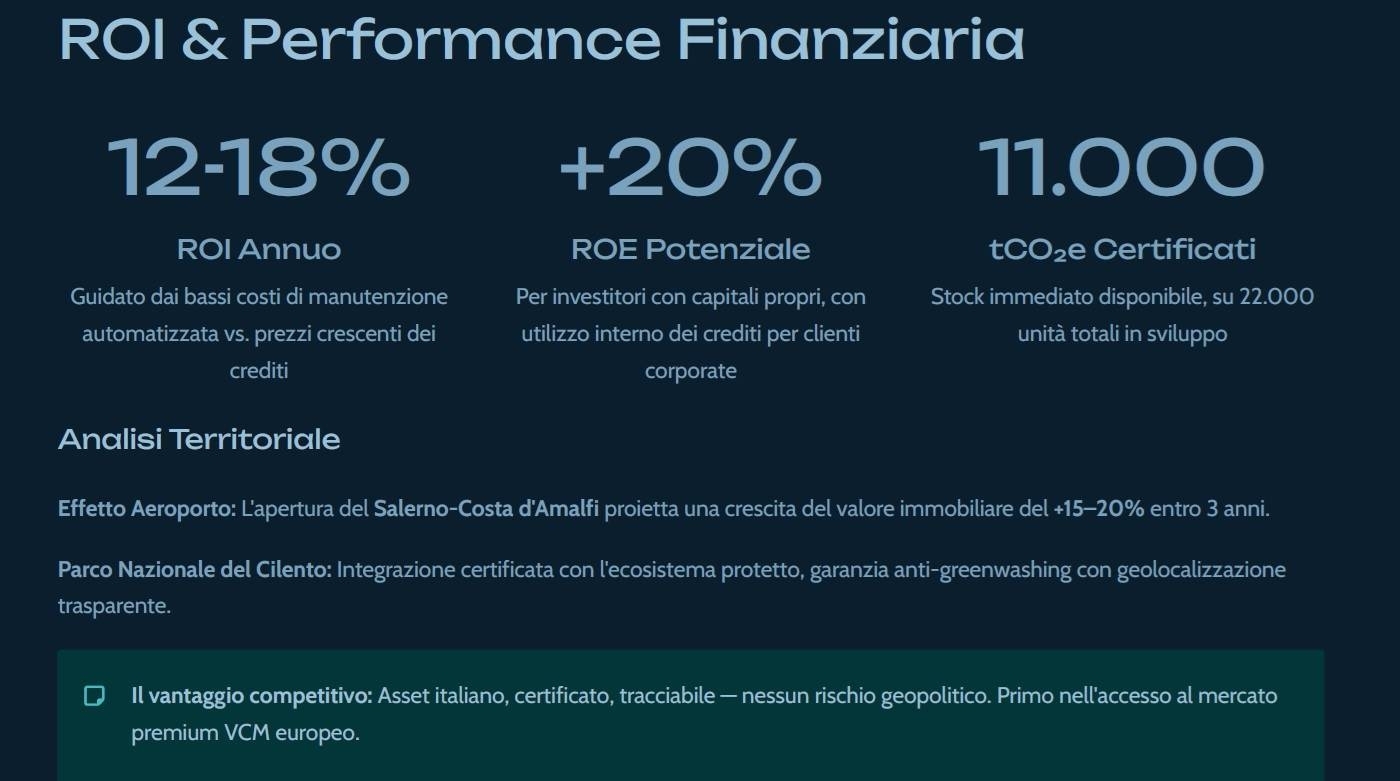 ROI & Performance Finanziaria

12-18%

ROI Annuo

Guidato dai bassi costi di manutenzione automatizzata vs. prezzi crescenti dei crediti

+20%

ROE Potenziale

Per investitori con capitali propri, con utilizzo interno dei crediti per clienti corporate

11.000

$tCO_2e$ Certificati

Stock immediato disponibile, su 22.000 unità totali in sviluppo

Analisi Territoriale

Effetto Aeroporto: L'apertura del Salerno-Costa d'Amalfi proietta una crescita del valore immobiliare del +15–20% entro 3 anni.

Parco Nazionale del Cilento: Integrazione certificata con l'ecosistema protetto, garanzia anti-greenwashing con geolocalizzazione trasparente.

Il vantaggio competitivo: Asset italiano, certificato, tracciabile — nessun rischio geopolitico. Primo nell'accesso al mercato premium VCM europeo.